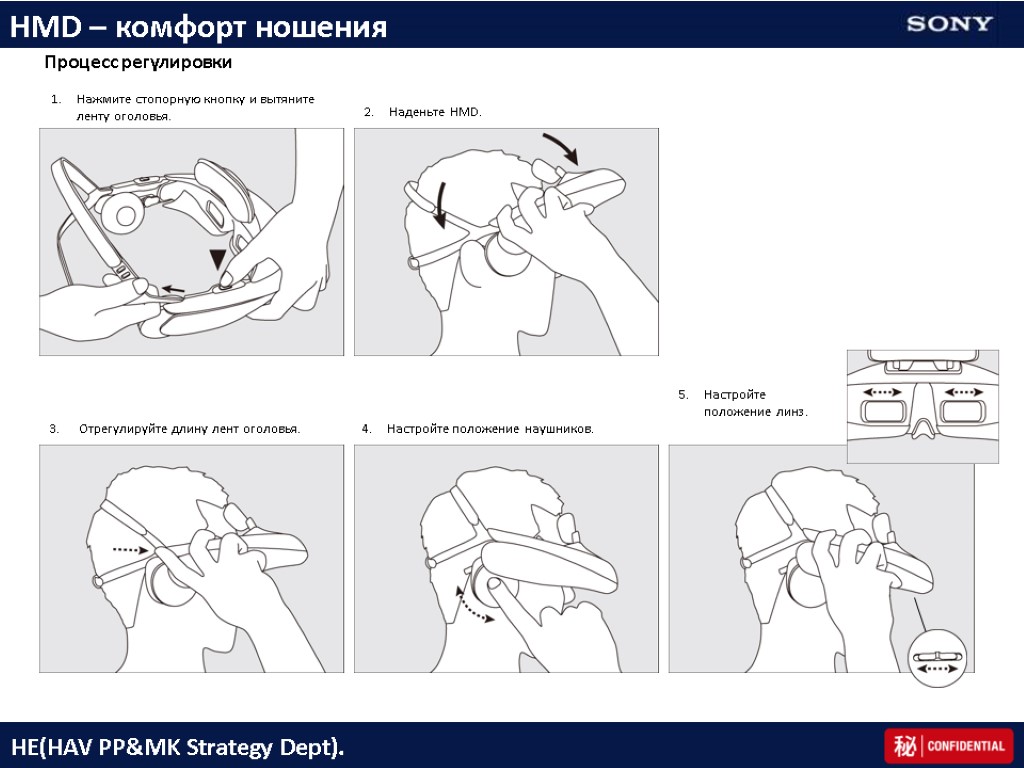 HMD – комфорт ношения

SONY

Процесс регулировки

1. Нажмите стопорную кнопку и вытяните ленту оголовья.

2. Наденьте HMD.

3. Отрегулируйте длину лент оголовья.

4. Настройте положение наушников.

5. Настройте положение линз.

HE(HAV PP&MK Strategy Dept).

秘 CONFIDENTIAL